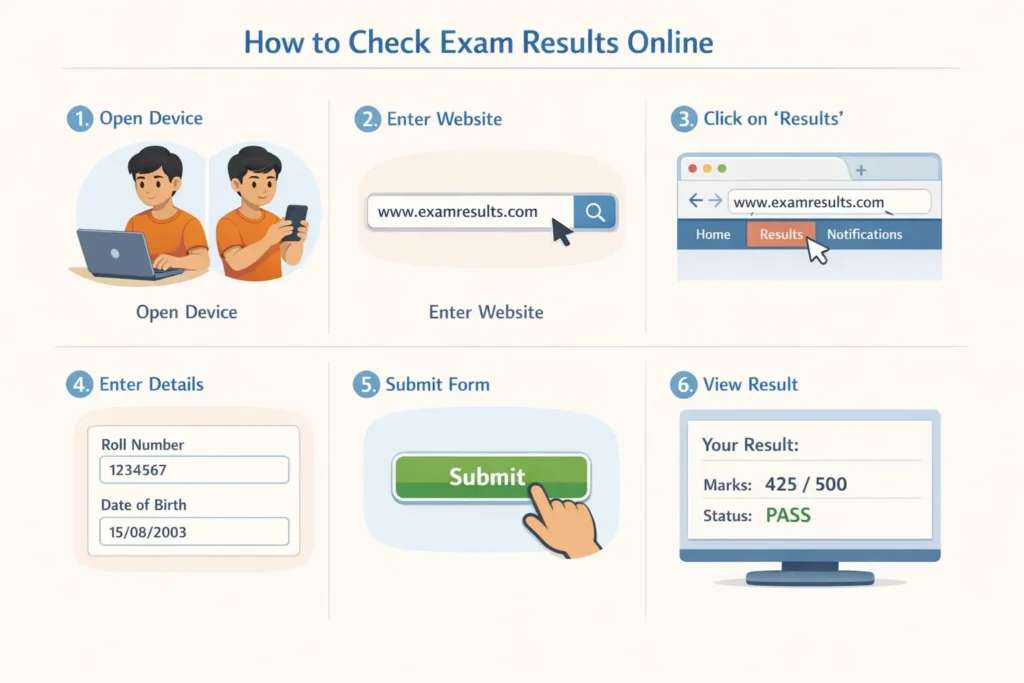 How to Check Exam Results Online

1. Open Device

Open Device

2. Enter Website

www.examresults.com

Enter Website

3. Click on 'Results'

www.examresults.com

Home Results Notifications

4. Enter Details

Roll Number

1234567

Date of Birth

15/08/2003

5. Submit Form

Submit

6. View Result

Your Result:

Marks: 425 / 500

Status: PASS